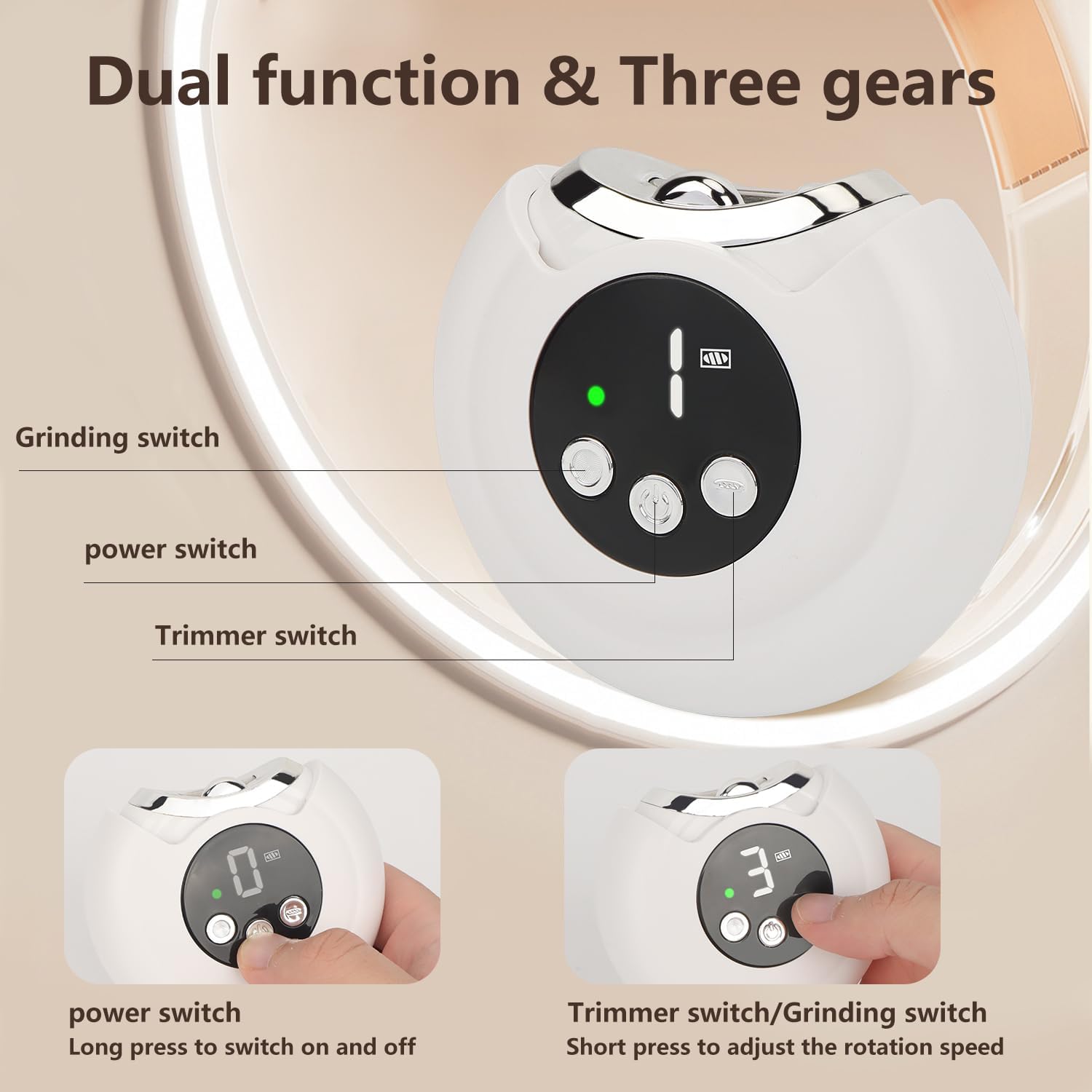 Dual function & Three gears

1

Grinding switch

power switch

Trimmer switch

0

3

power switch
Long press to switch on and off

Trimmer switch/Grinding switch
Short press to adjust the rotation speed